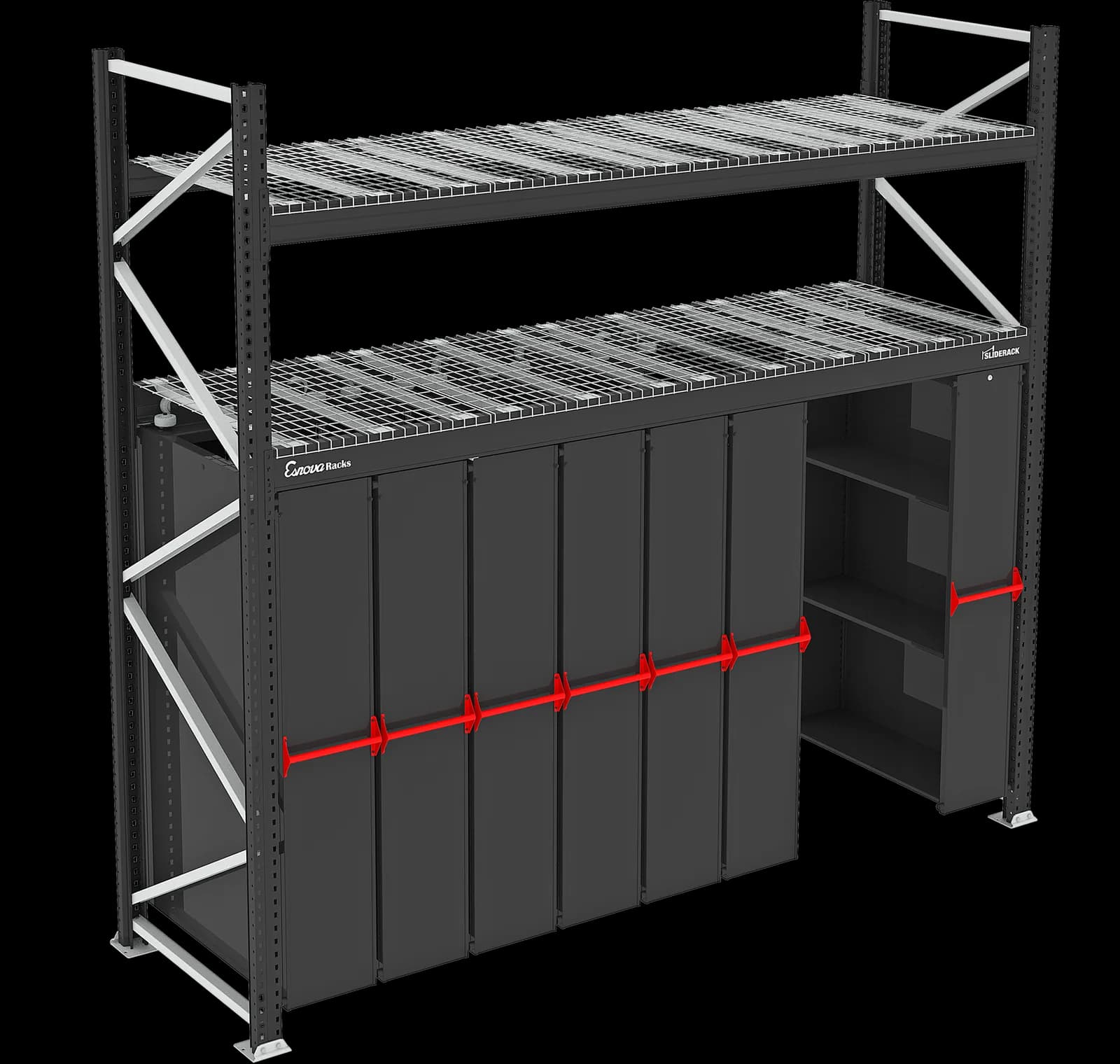 Esnova Racks

SLIDERACK